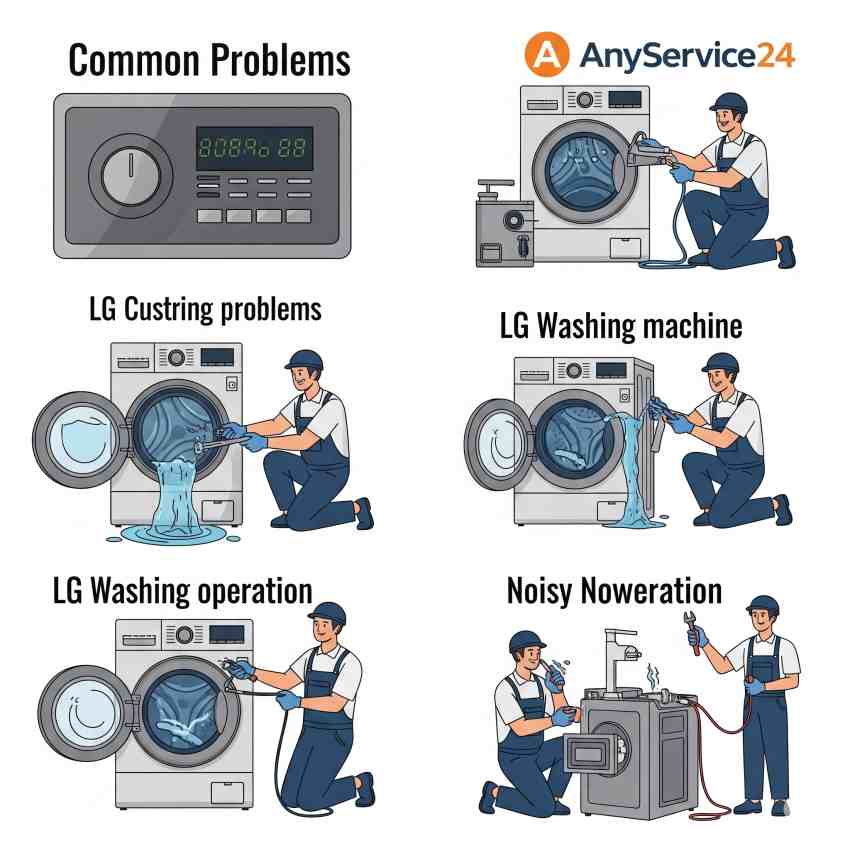 Common Problems

AnyService24

8089o 88

LG Custring problems

LG Washing machine

LG Washing operation

Noisy Noweration